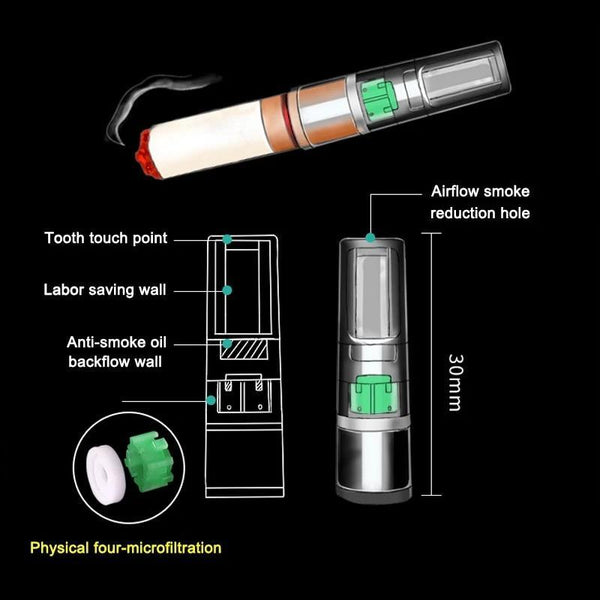 Airflow smoke reduction hole

Tooth touch point

Labor saving wall

Anti-smoke oil backflow wall

30mm

Physical four-microfiltration