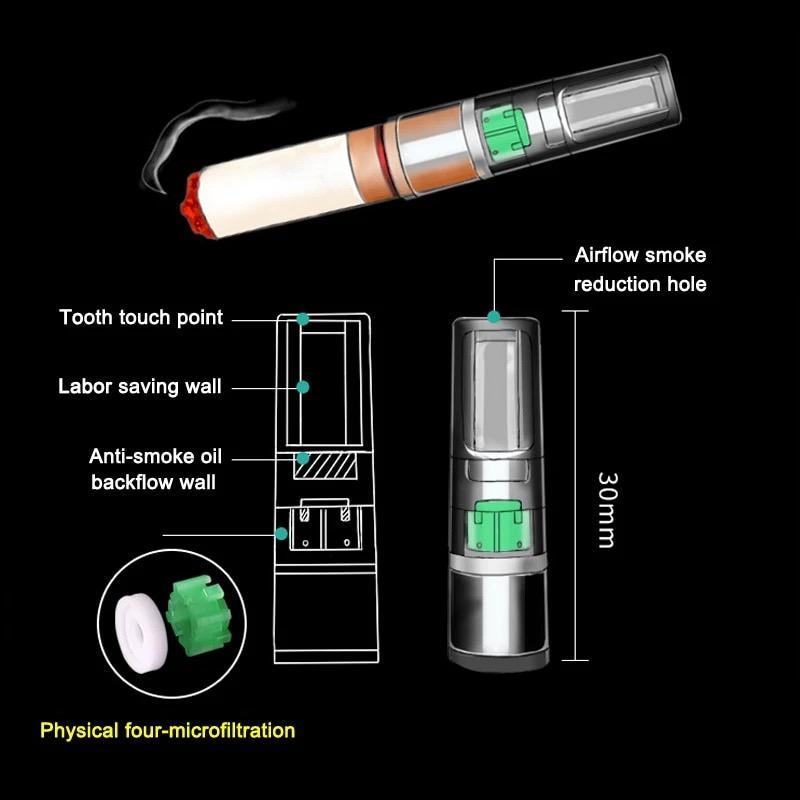 Airflow smoke reduction hole

Tooth touch point

Labor saving wall

Anti-smoke oil backflow wall

30mm

Physical four-microfiltration