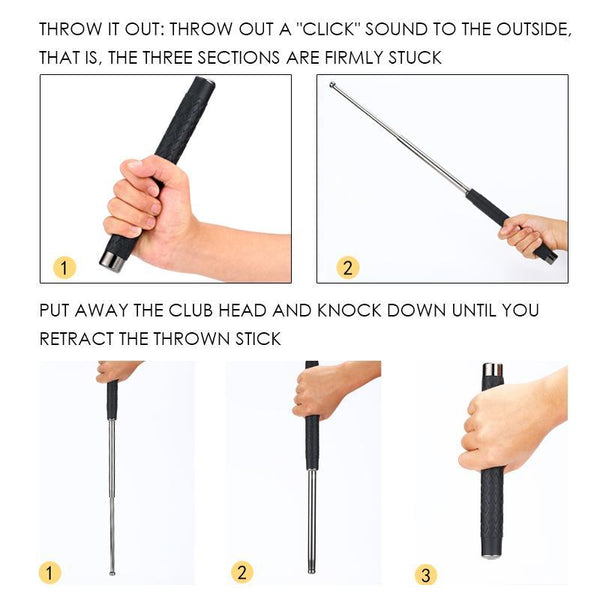 THROW IT OUT: THROW OUT A "CLICK" SOUND TO THE OUTSIDE, THAT IS, THE THREE SECTIONS ARE FIRMLY STUCK

1

2

PUT AWAY THE CLUB HEAD AND KNOCK DOWN UNTIL YOU RETRACT THE THROWN STICK

1

2

3