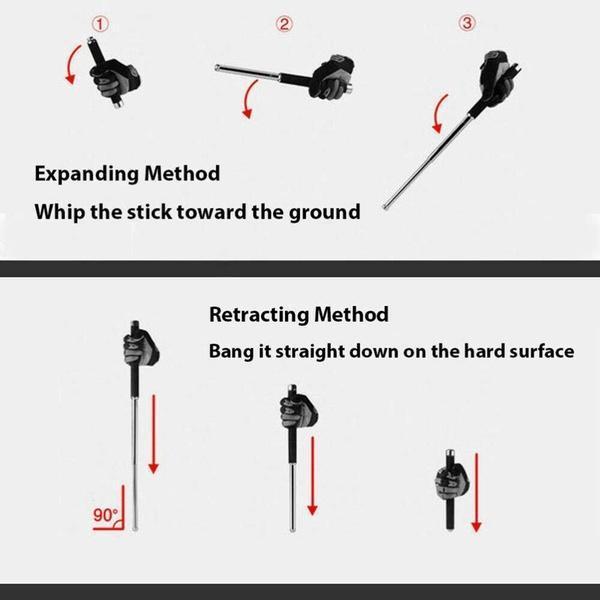 ①

②

③

Expanding Method

Whip the stick toward the ground

Retracting Method

Bang it straight down on the hard surface

90°