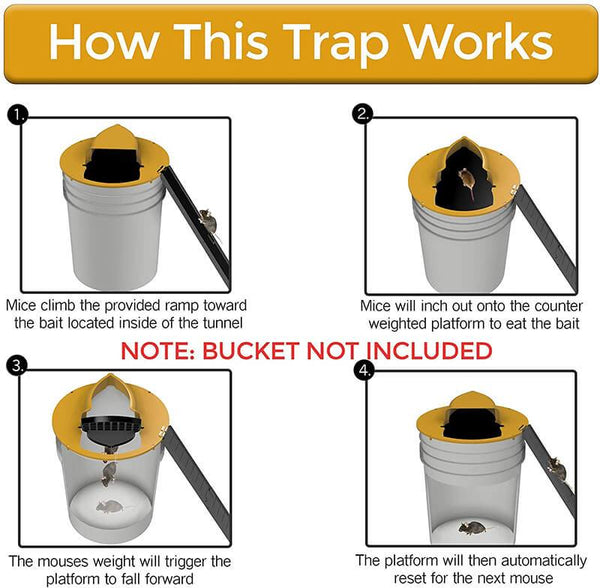 How This Trap Works

1.

Mice climb the provided ramp toward the bait located inside of the tunnel

2.

Mice will inch out onto the counter weighted platform to eat the bait

NOTE: BUCKET NOT INCLUDED

3.

The mouses weight will trigger the platform to fall forward

4.

The platform will then automatically reset for the next mouse