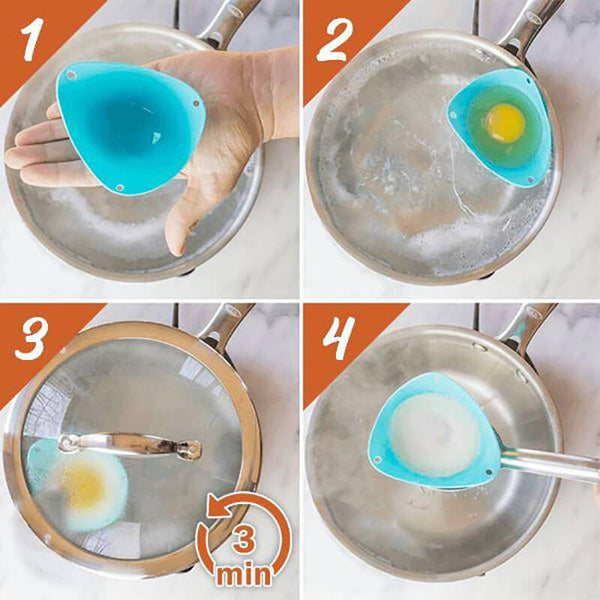 1

2

3

3
min

4