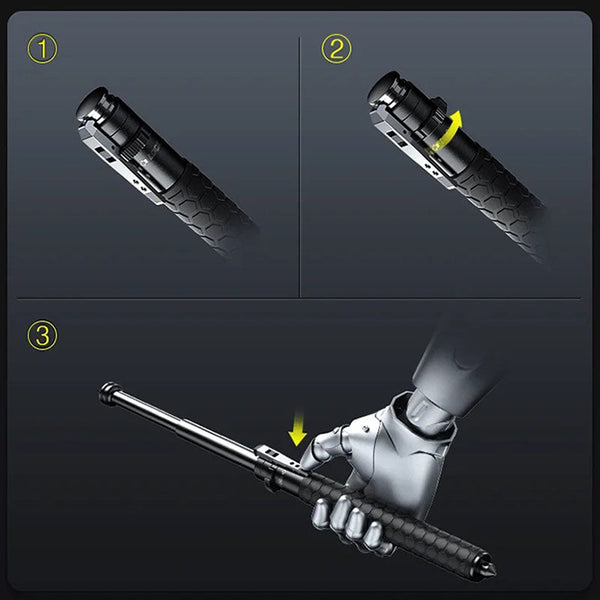 ①

②

③