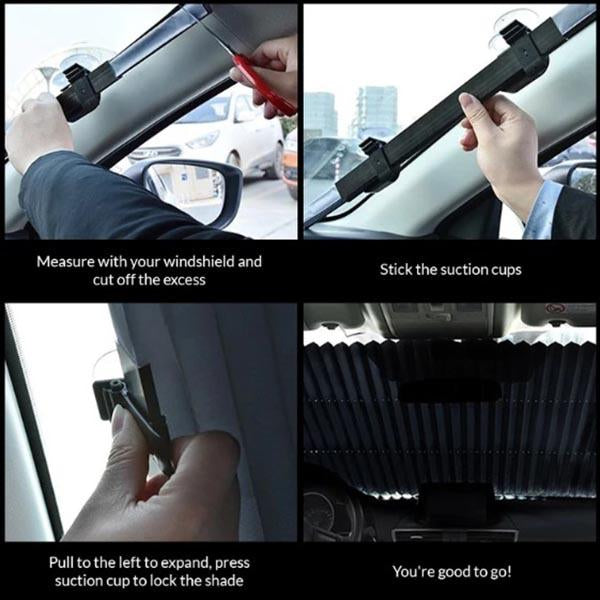 Measure with your windshield and cut off the excess

Stick the suction cups

Pull to the left to expand, press suction cup to lock the shade

You're good to go!